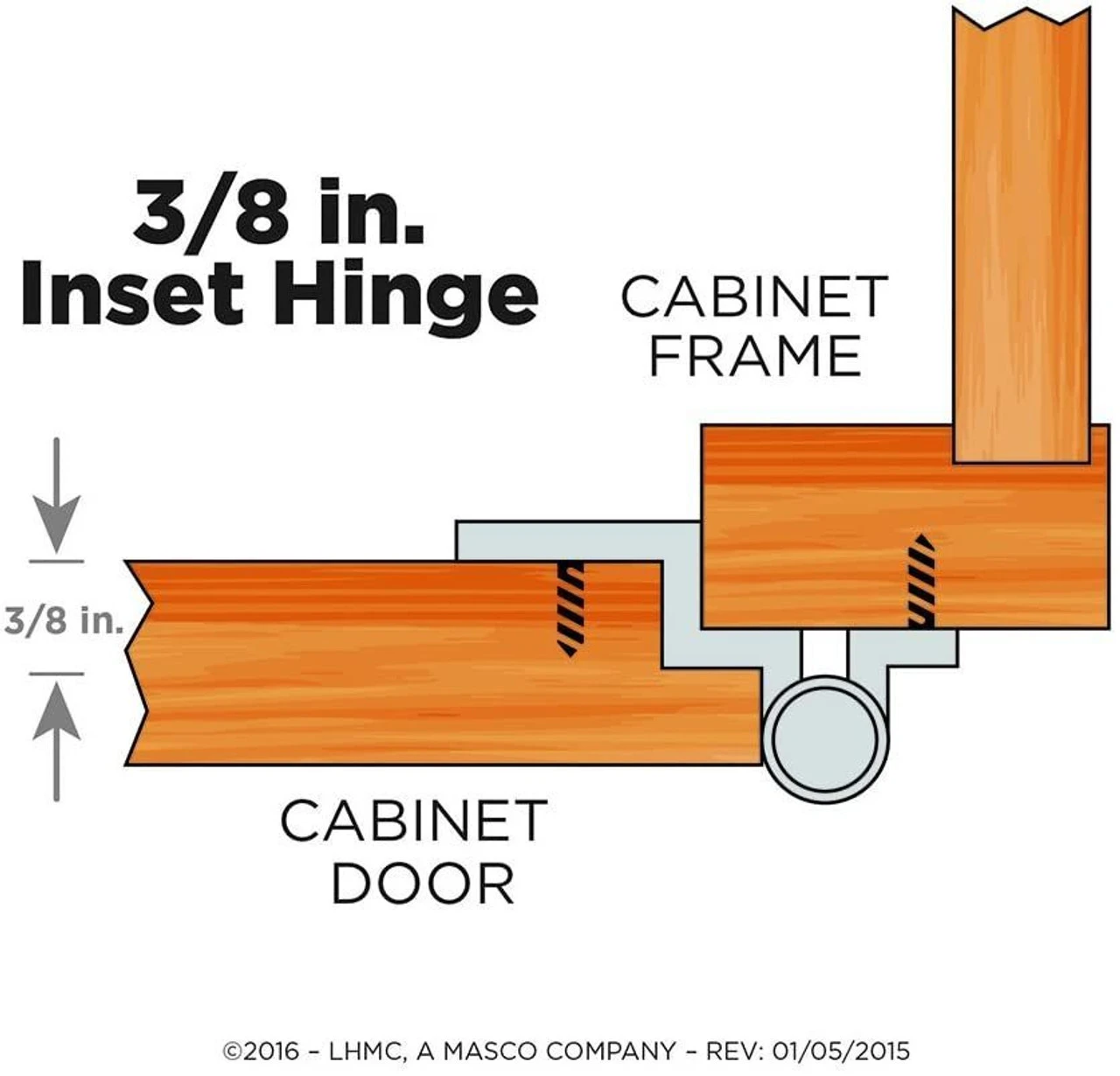 3/8 in.
Inset Hinge

CABINET
FRAME

3/8 in.

CABINET
DOOR

©2016 – LHMC, A MASCO COMPANY – REV: 01/05/2015